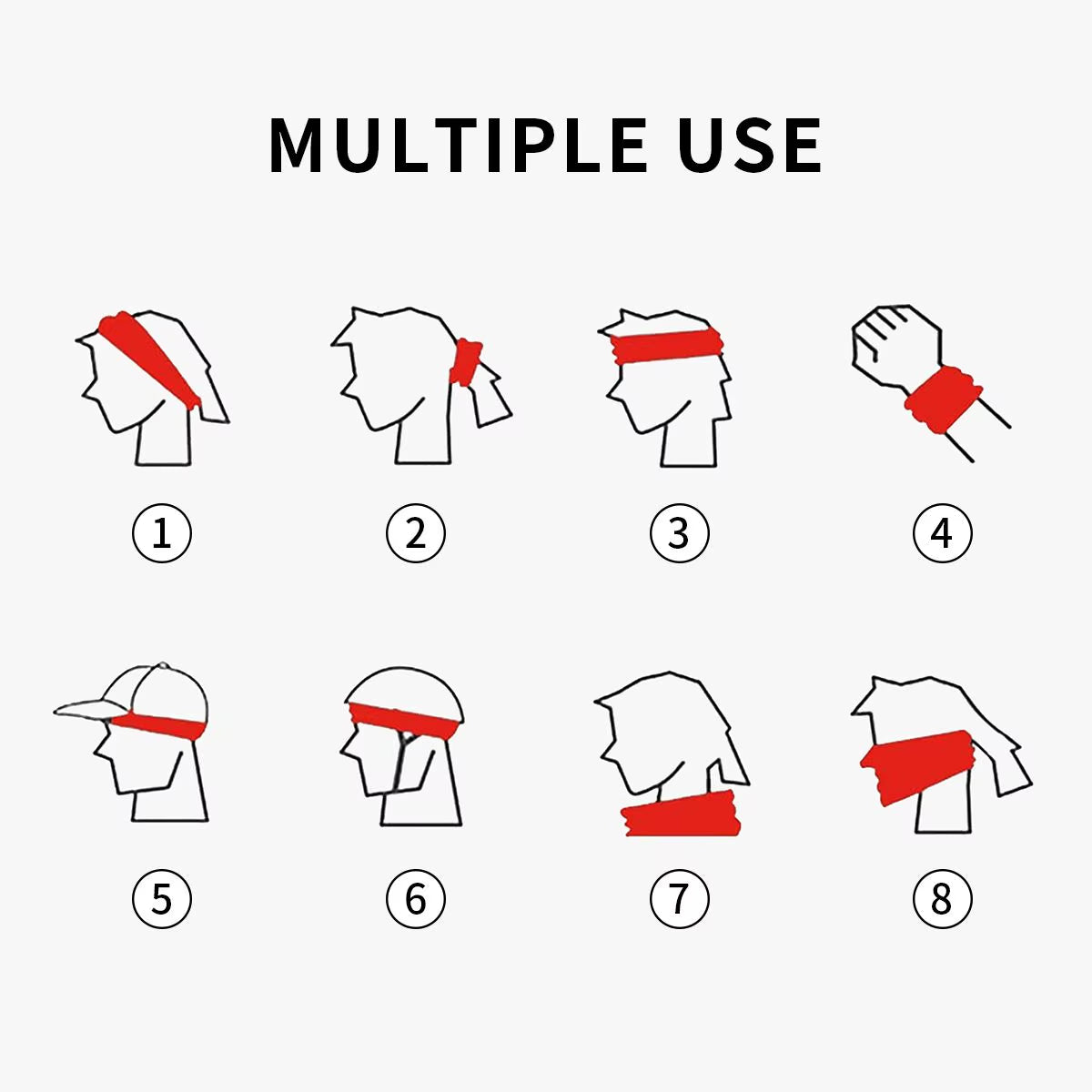 MULTIPLE USE

①

②

③

④

⑤

⑥

⑦

⑧