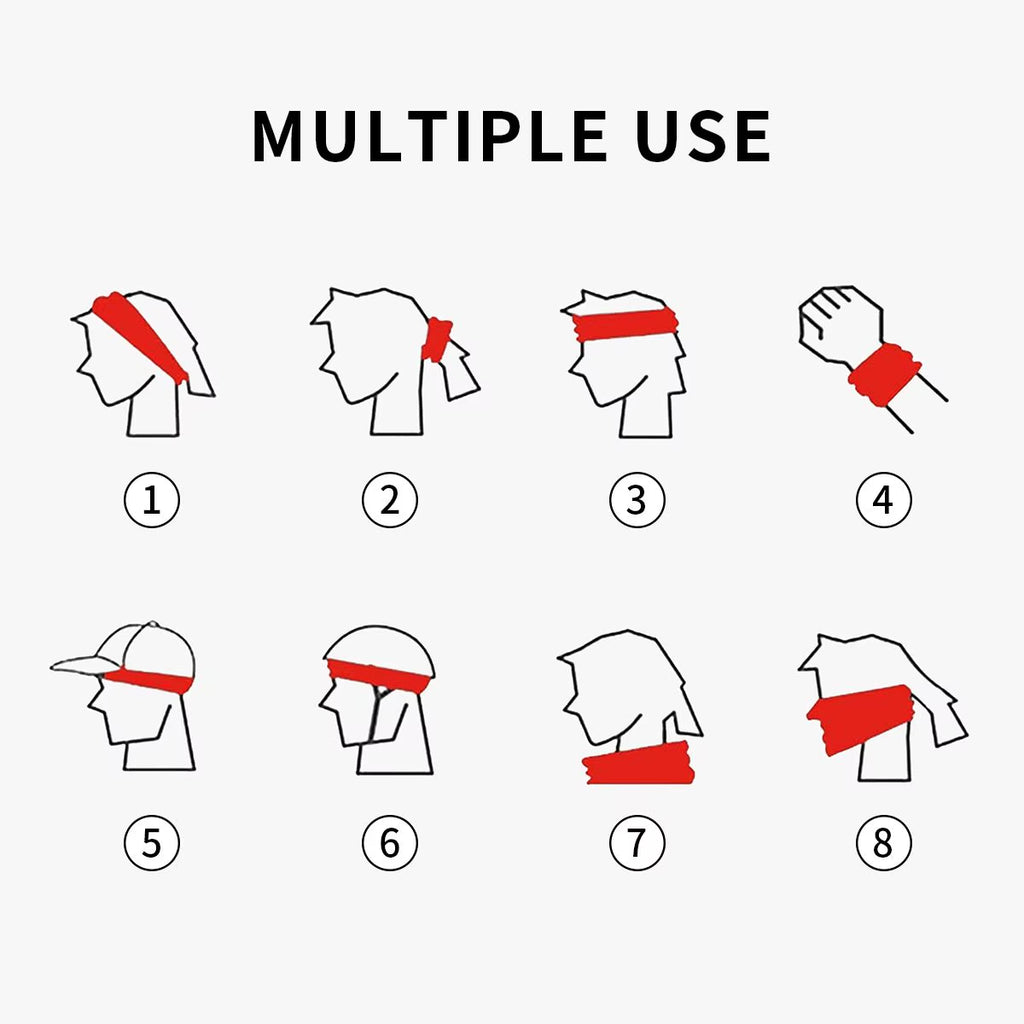 MULTIPLE USE

①
②
③
④

⑤
⑥
⑦
⑧